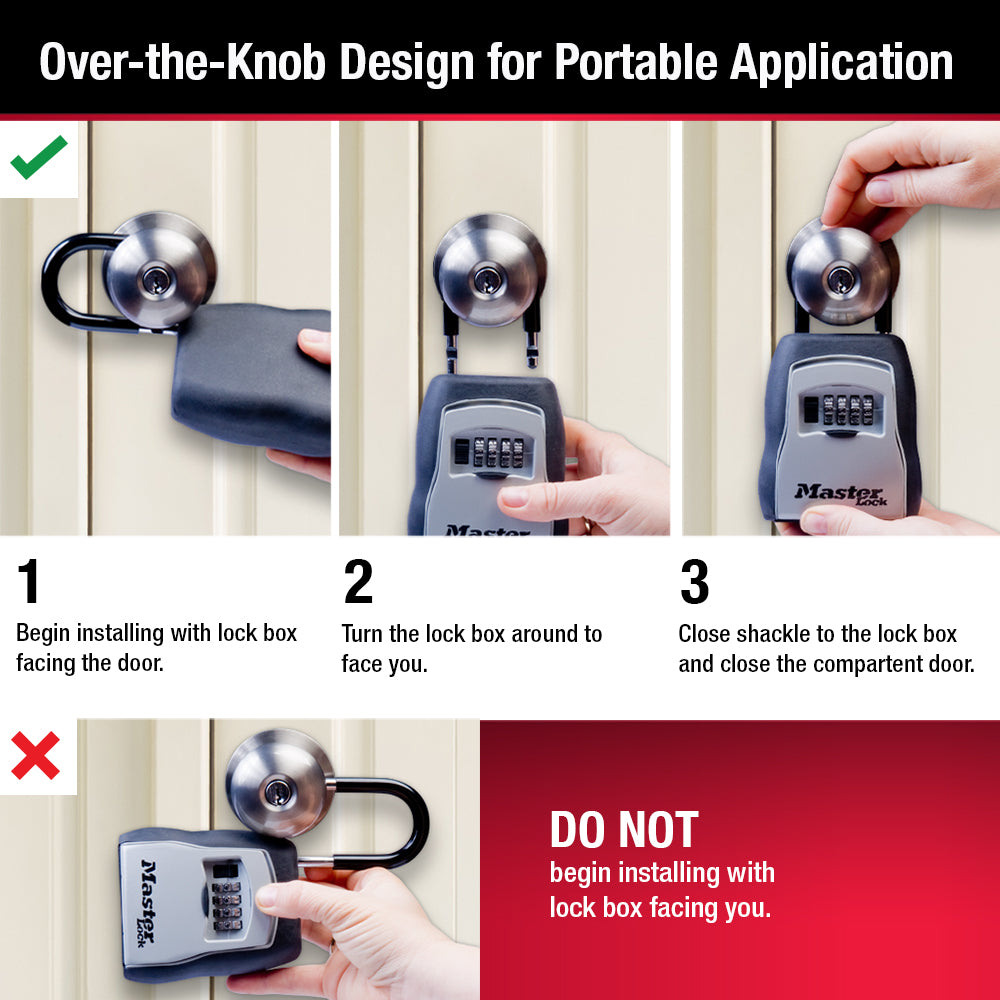 Over-the-Knob Design for Portable Application

Master

Master Lock

1

Begin installing with lock box facing the door.

2

Turn the lock box around to face you.

3

Close shackle to the lock box and close the compartent door.

Master Lock

DO NOT

begin installing with lock box facing you.