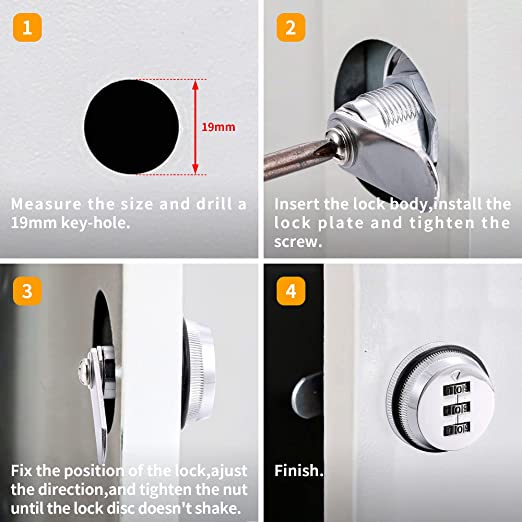 1

19mm

Measure the size and drill a 19mm key-hole.

2

Insert the lock body,install the lock plate and tighten the screw.

3

Fix the position of the lock,ajust the direction,and tighten the nut until the lock disc doesn't shake.

4

Finish.