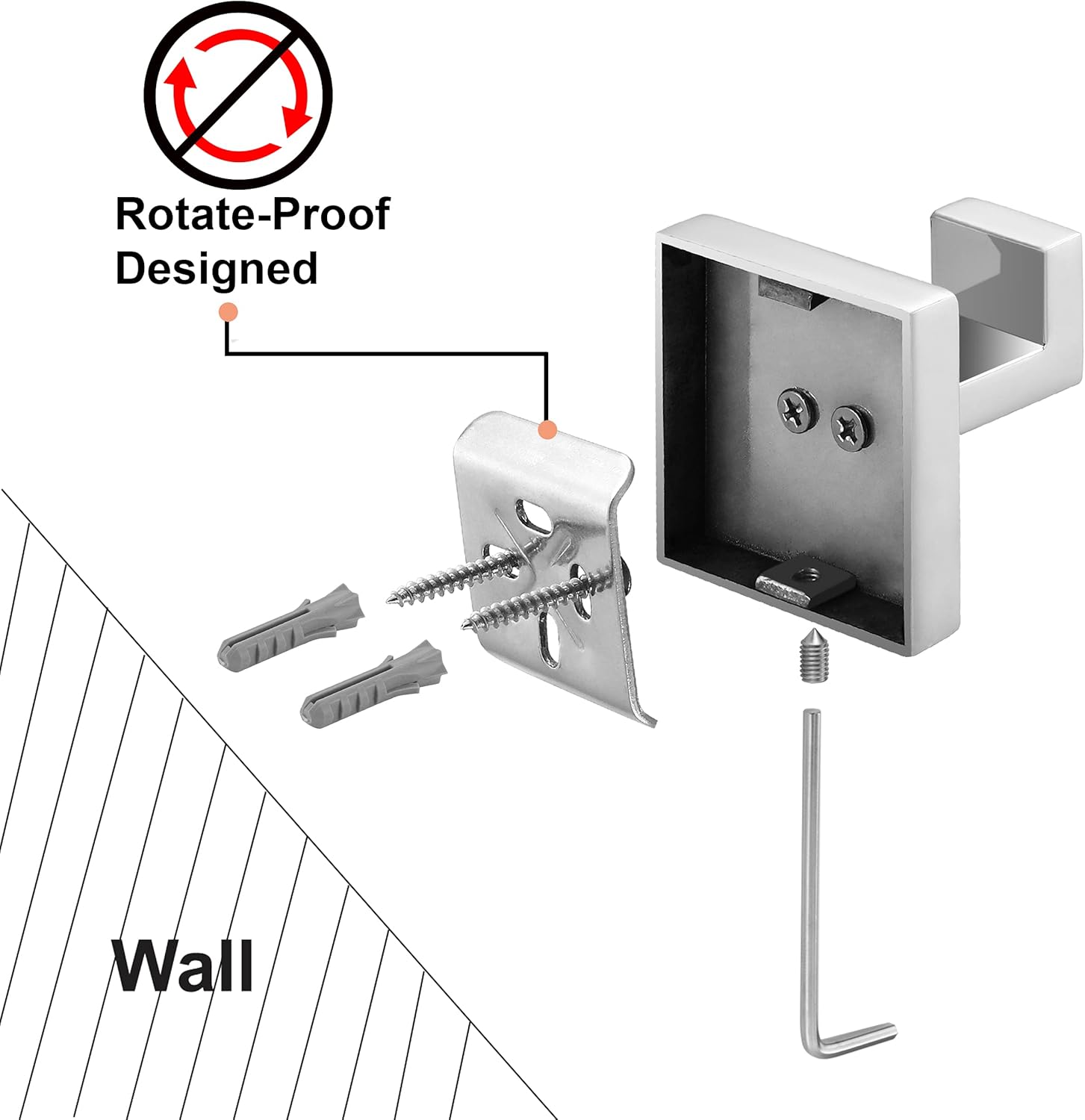 Rotate-Proof Designed

Wall