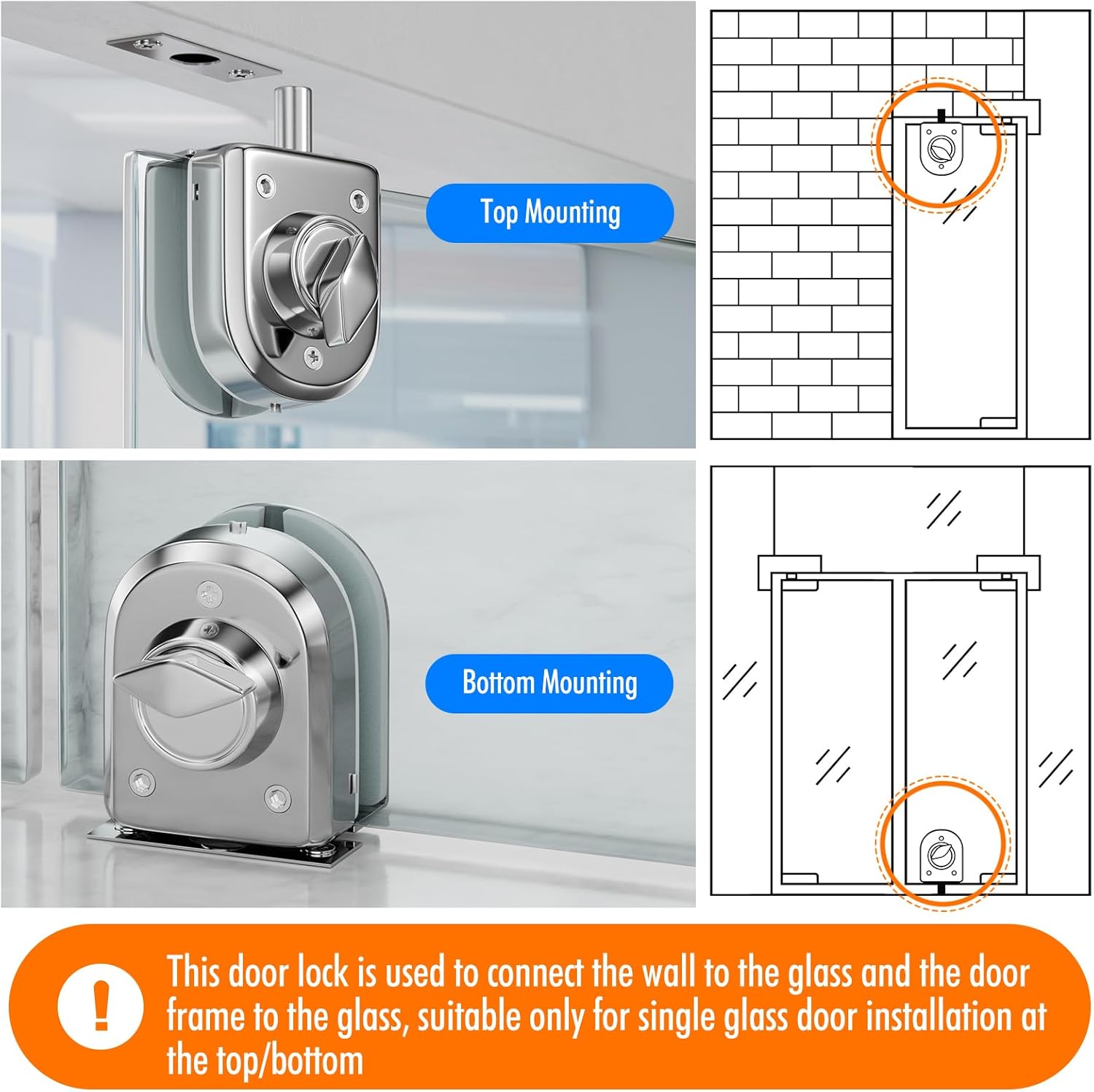 Top Mounting

Bottom Mounting

!

This door lock is used to connect the wall to the glass and the door frame to the glass, suitable only for single glass door installation at the top/bottom