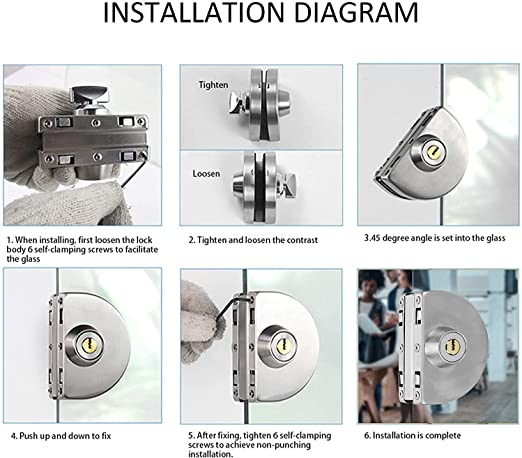 INSTALLATION DIAGRAM

Tighten

Loosen

1. When installing, first loosen the lock body 6 self-clamping screws to facilitate the glass

2. Tighten and loosen the contrast

3.45 degree angle is set into the glass

4. Push up and down to fix

5. After fixing, tighten 6 self-clamping screws to achieve non-punching installation.

6. Installation is complete