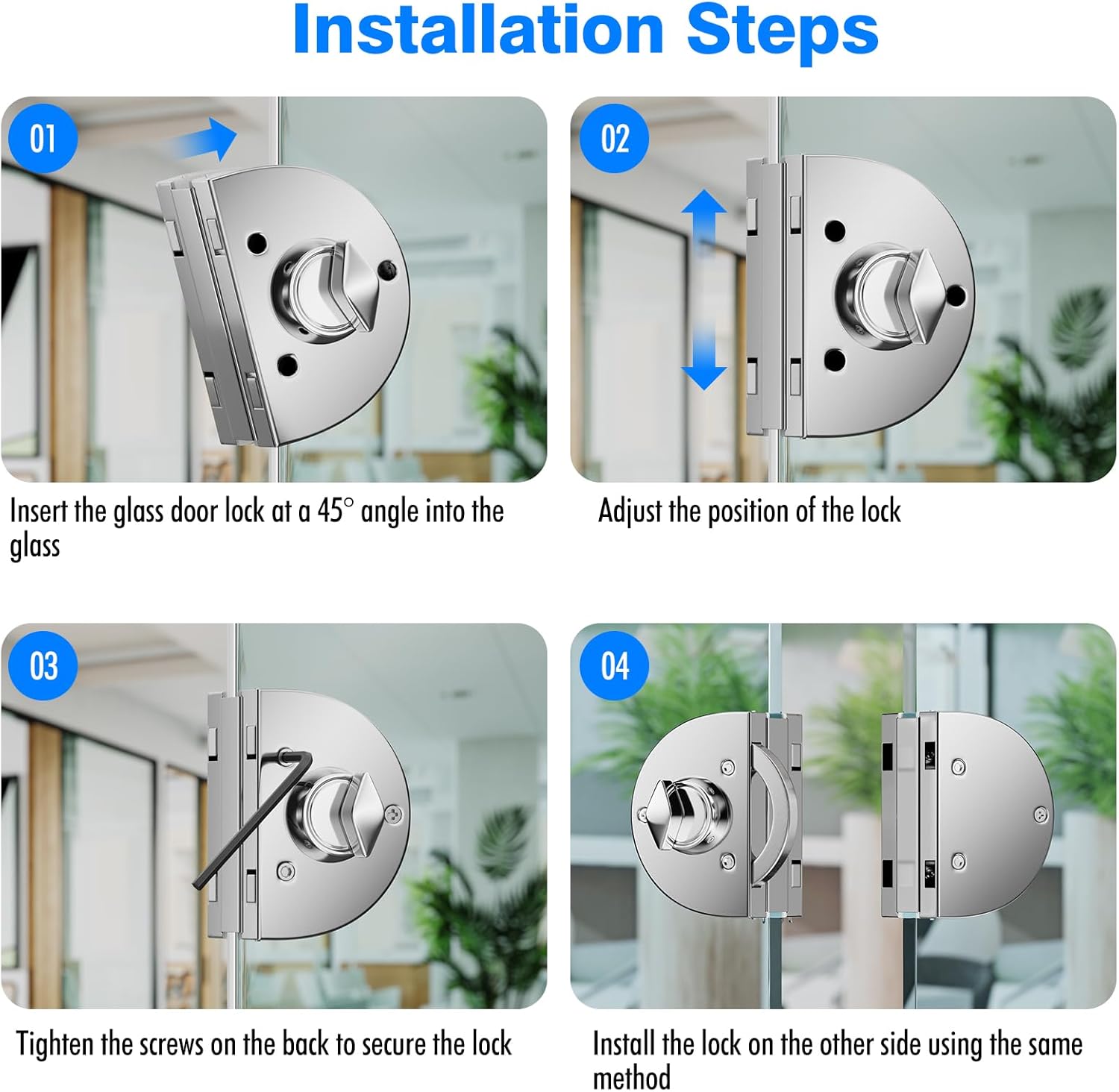 Installation Steps

01

Insert the glass door lock at a 45° angle into the glass

02

Adjust the position of the lock

03

Tighten the screws on the back to secure the lock

04

Install the lock on the other side using the same method