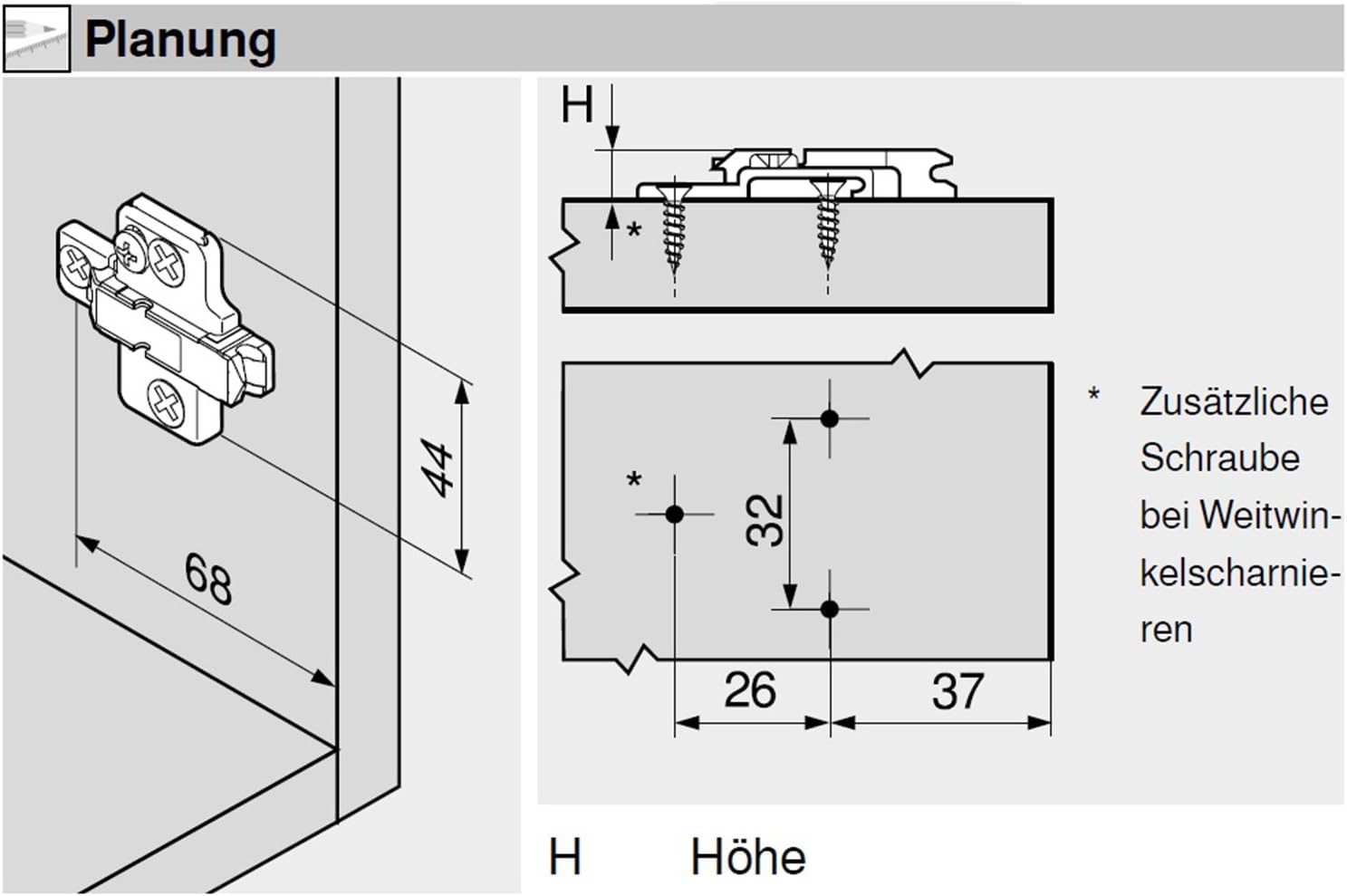 Planung

44

68

H

*

*

32

26

37

* Zusätzliche Schraube bei Weitwinkelscharnieren

H Höhe