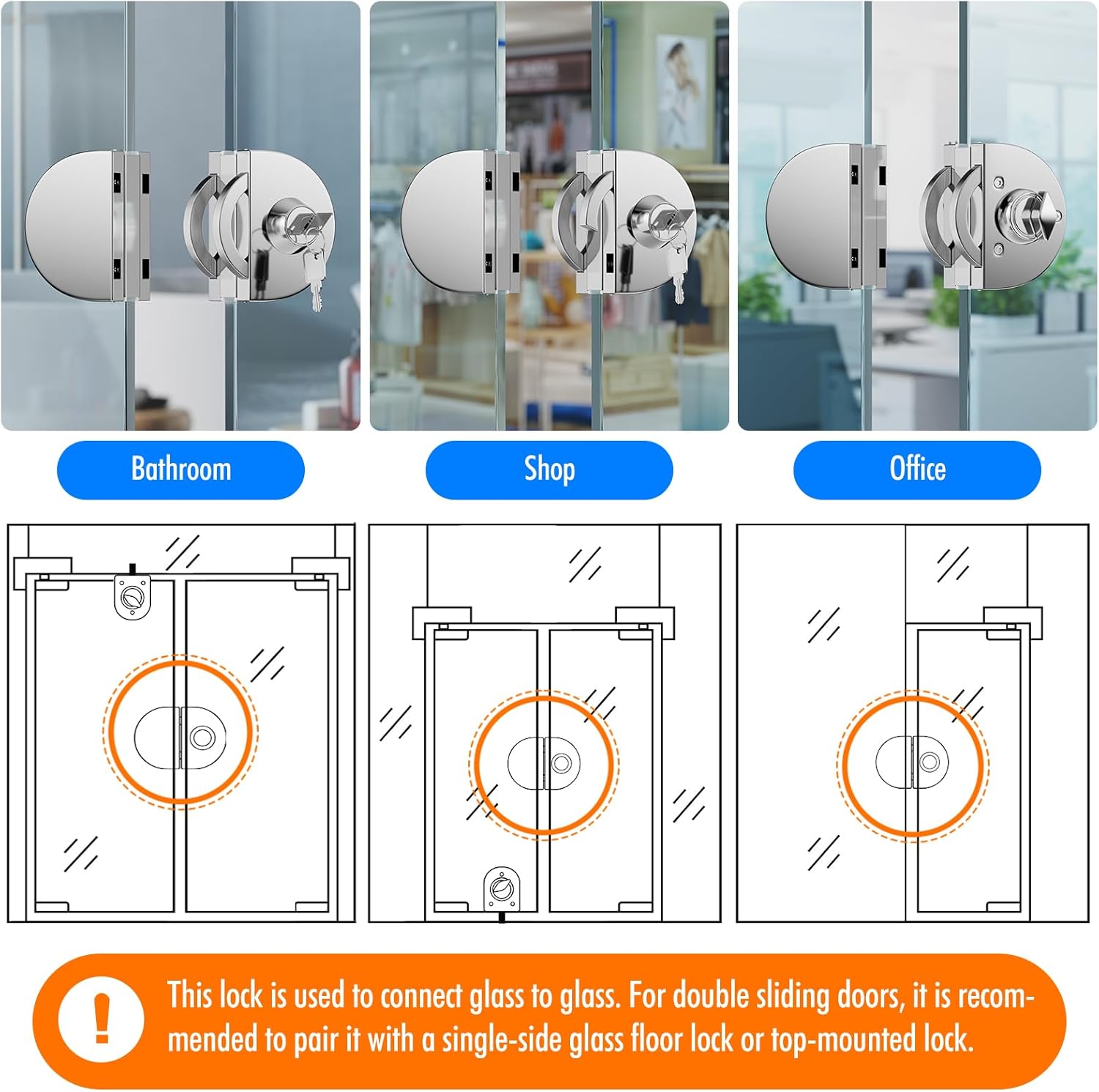 Bathroom

Shop

Office

!

This lock is used to connect glass to glass. For double sliding doors, it is recommended to pair it with a single-side glass floor lock or top-mounted lock.