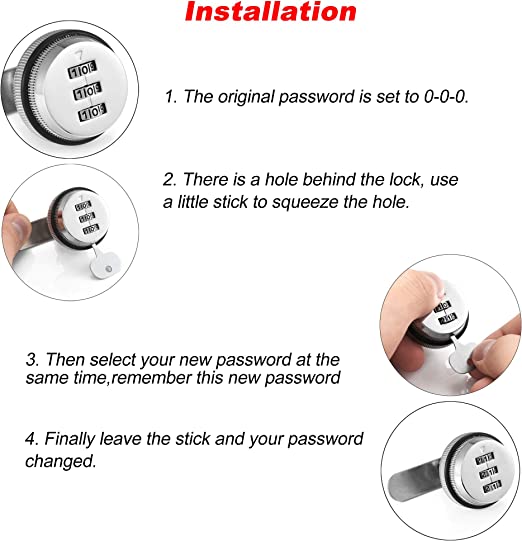 Installation

1. The original password is set to 0-0-0.

2. There is a hole behind the lock, use a little stick to squeeze the hole.

3. Then select your new password at the same time,remember this new password

4. Finally leave the stick and your password changed.