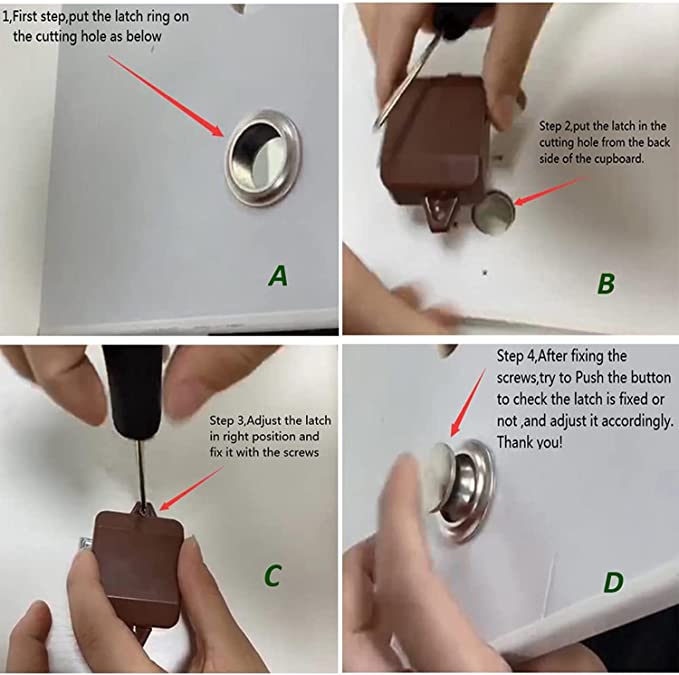 1,First step,put the latch ring on the cutting hole as below

A

Step 2,put the latch in the cutting hole from the back side of the cupboard.

B

Step 3,Adjust the latch in right position and fix it with the screws

C

Step 4,After fixing the screws,try to Push the button to check the latch is fixed or not ,and adjust it accordingly. Thank you!

D