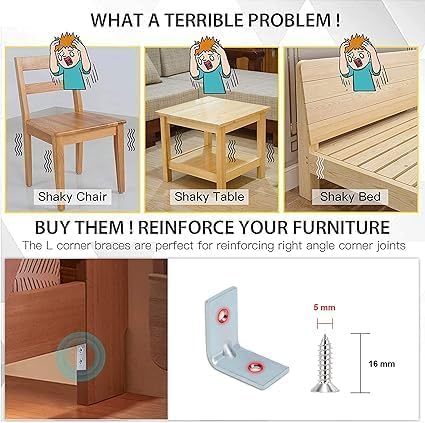 WHAT A TERRIBLE PROBLEM !

Shaky Chair

Shaky Table

Shaky Bed

BUY THEM ! REINFORCE YOUR FURNITURE

The L corner braces are perfect for reinforcing right angle corner joints

5 mm

16 mm