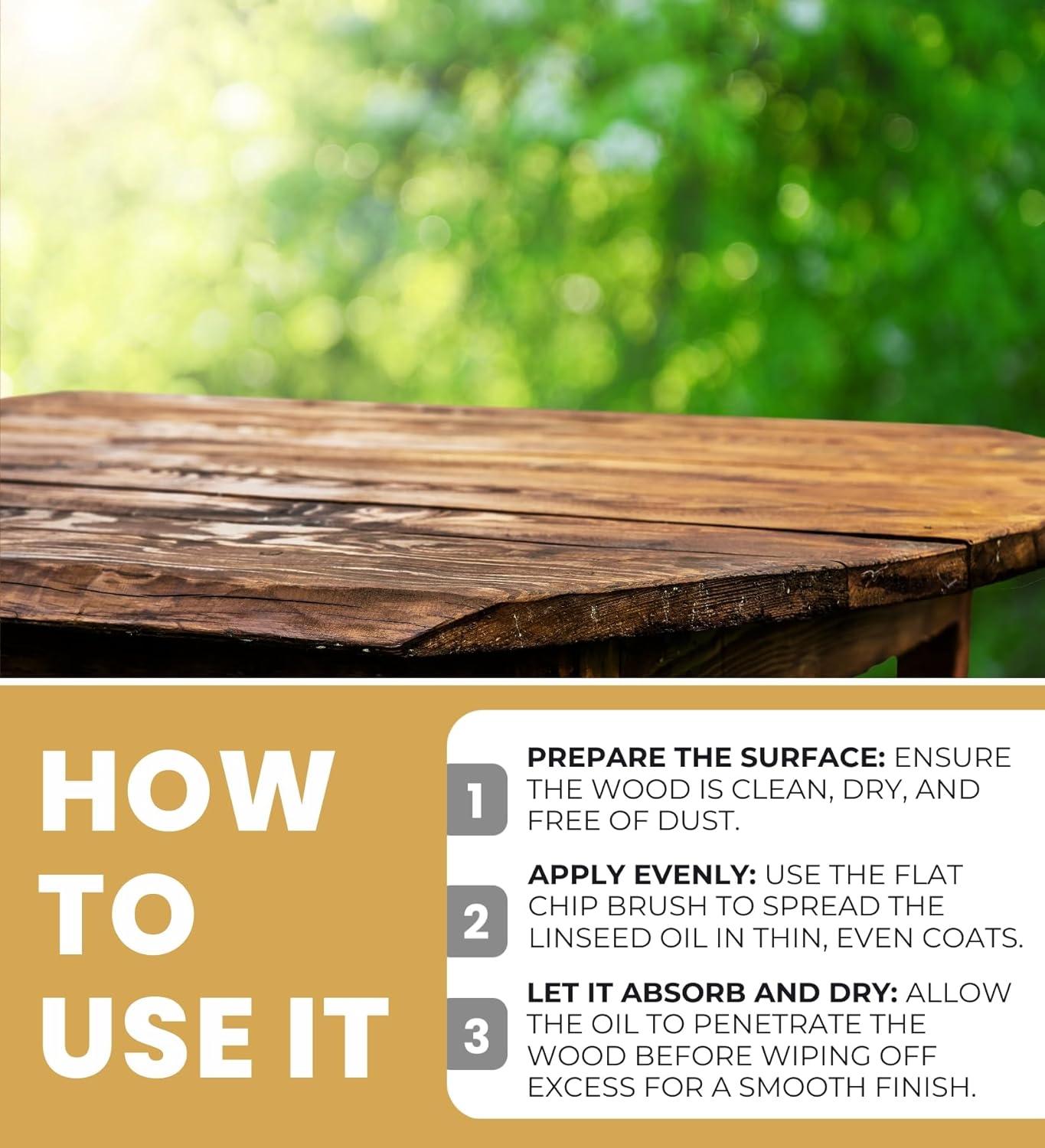 HOW TO USE IT

1 PREPARE THE SURFACE: ENSURE THE WOOD IS CLEAN, DRY, AND FREE OF DUST.

2 APPLY EVENLY: USE THE FLAT CHIP BRUSH TO SPREAD THE LINSEED OIL IN THIN, EVEN COATS.

3 LET IT ABSORB AND DRY: ALLOW THE OIL TO PENETRATE THE WOOD BEFORE WIPING OFF EXCESS FOR A SMOOTH FINISH.